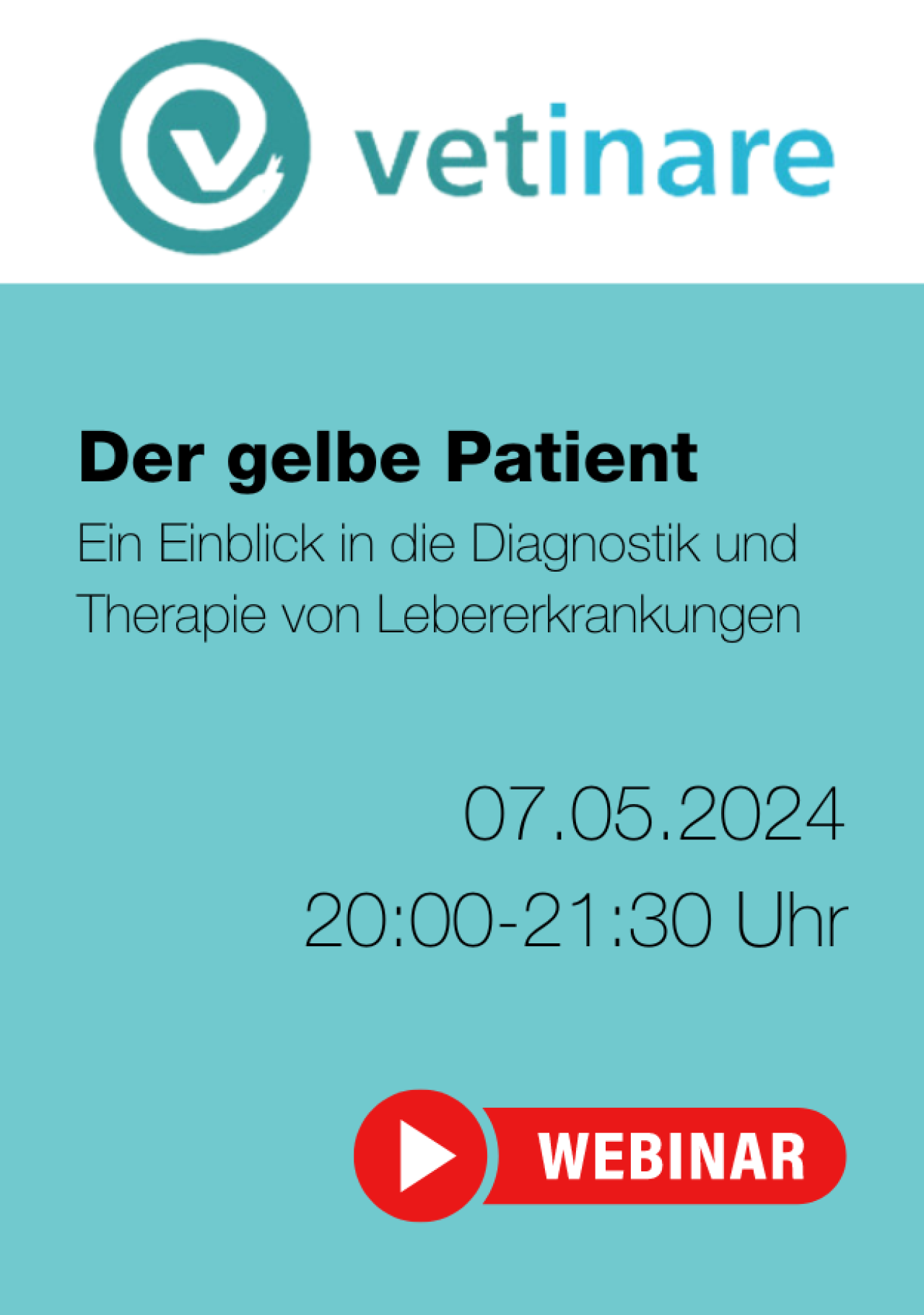 vetinare

Der gelbe Patient

Ein Einblick in die Diagnostik und Therapie von Lebererkrankungen

07.05.2024
20:00-21:30 Uhr

WEBINAR